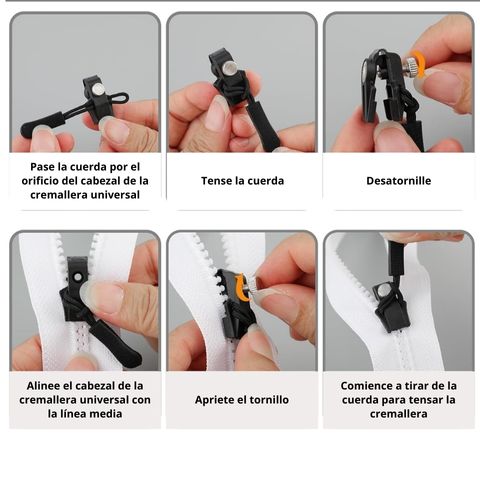 Pase la cuerda por el orificio del cabezal de la cremallera universal

Tense la cuerda

Desatornille

Alinee el cabezal de la cremallera universal con la línea media

Apriete el tornillo

Comience a tirar de la cuerda para tensar la cremallera